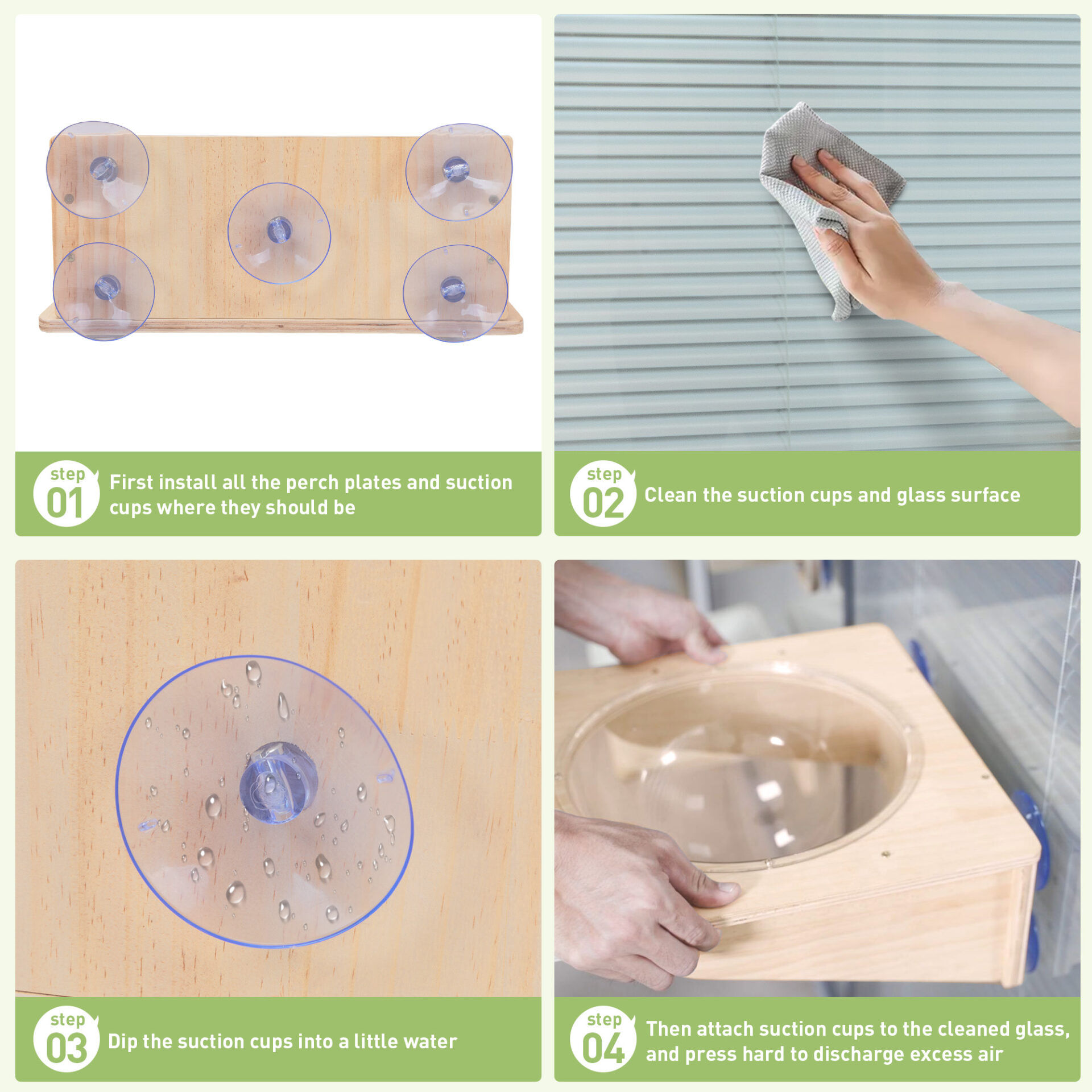 step 01 First install all the perch plates and suction cups where they should be

step 02 Clean the suction cups and glass surface

step 03 Dip the suction cups into a little water

step 04 Then attach suction cups to the cleaned glass, and press hard to discharge excess air