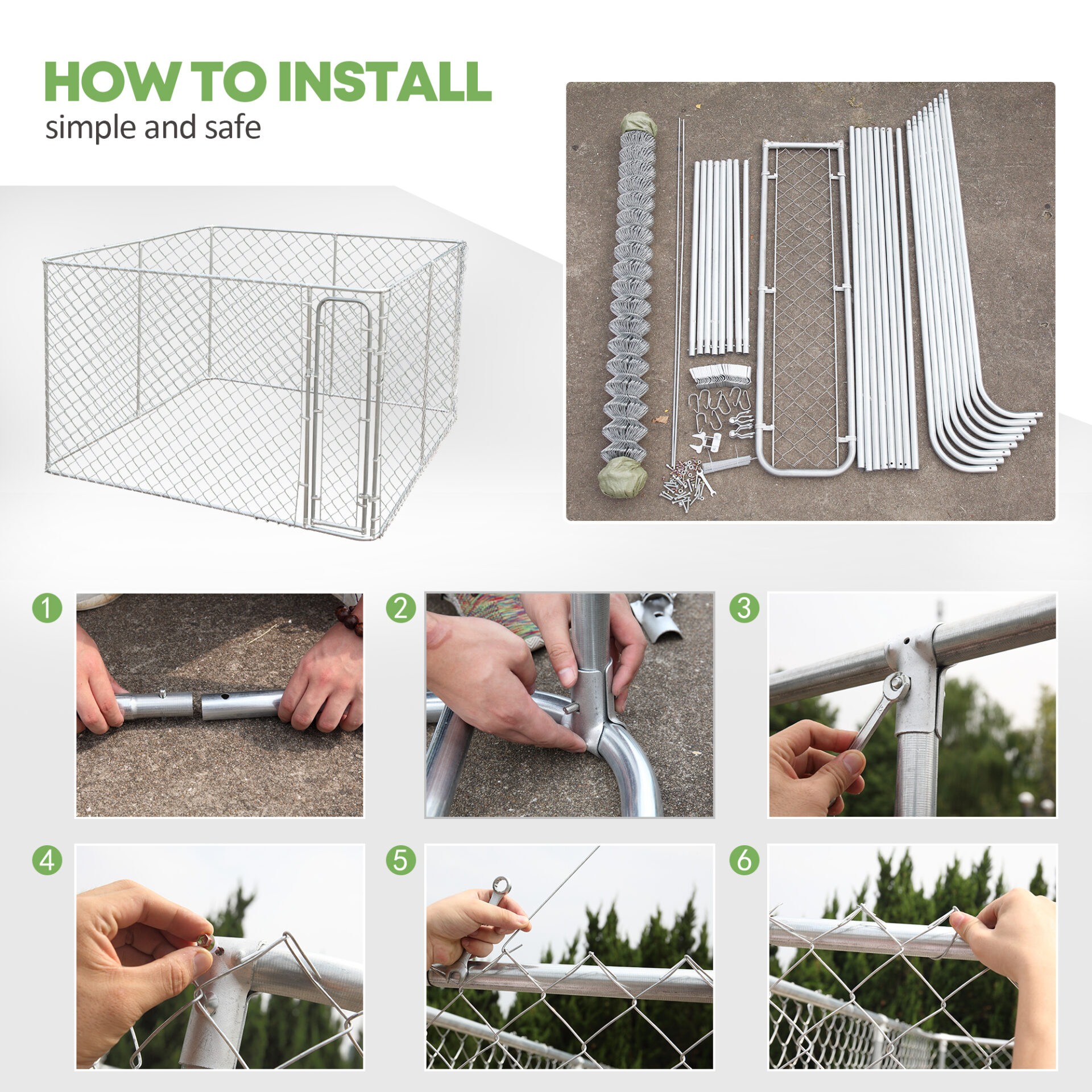 HOW TO INSTALL
simple and safe

1

2

3

4

5

6