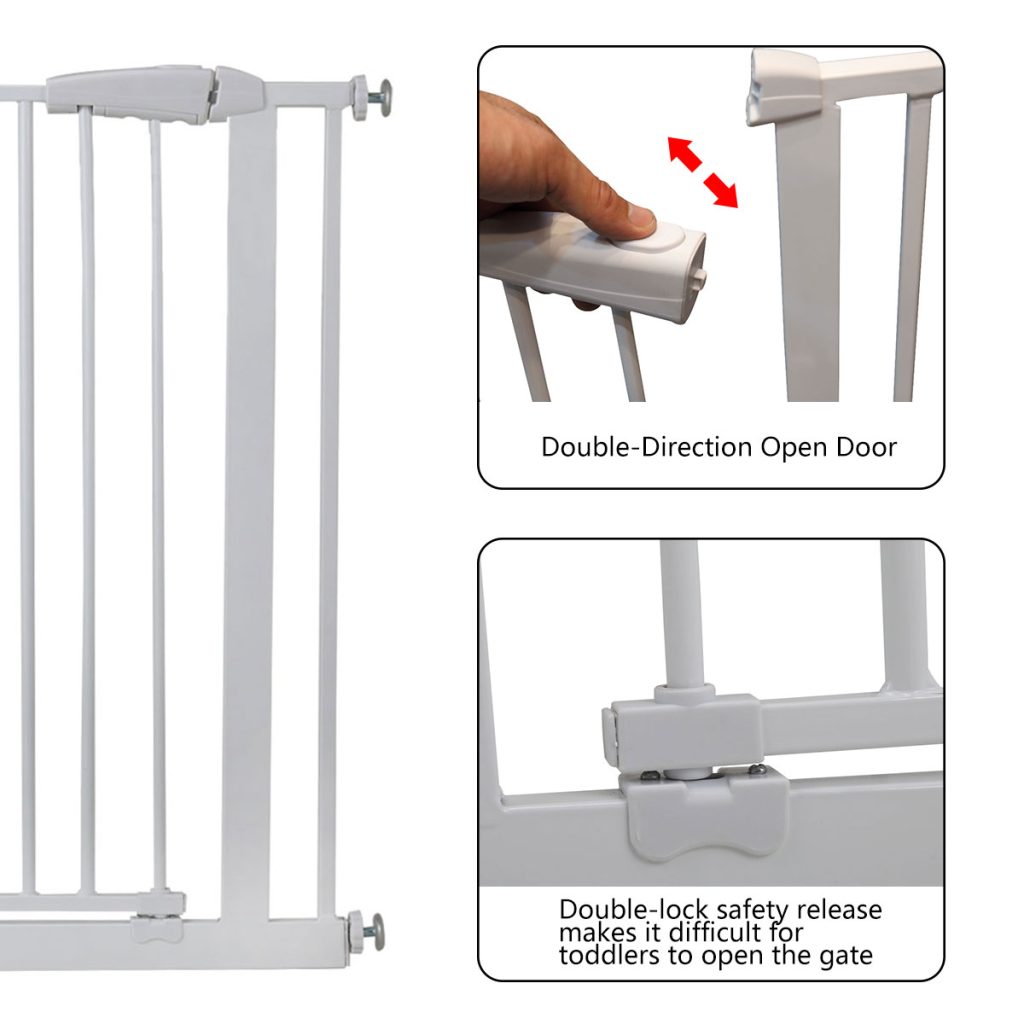 Double-Direction Open Door

Double-lock safety release makes it difficult for toddlers to open the gate